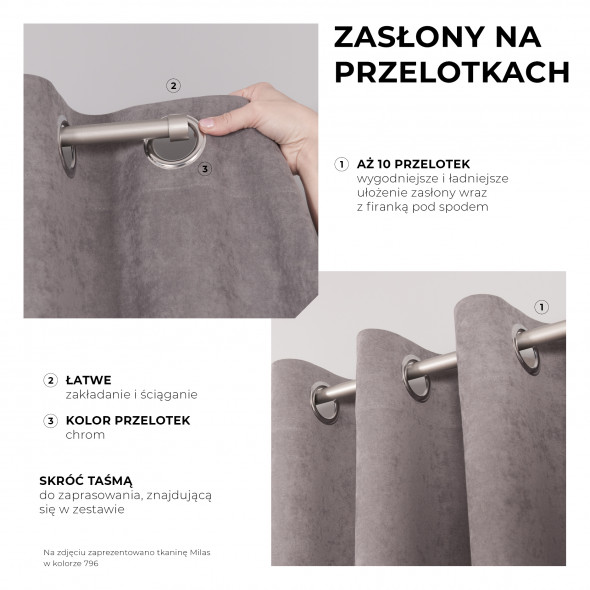 ZASŁONY NA PRZELOTKACH

2

3

1 AŻ 10 PRZELOTEK
wygodniejsze i ładniejsze ułożenie zasłony wraz z firanką pod spodem

1

2 ŁATWE
zakładanie i ściąganie

3 KOLOR PRZELOTEK
chrom

SKRÓĆ TAŚMĄ
do zaprasowania, znajdującą się w zestawie

Na zdjęciu zaprezentowano tkaninę Milas w kolorze 796