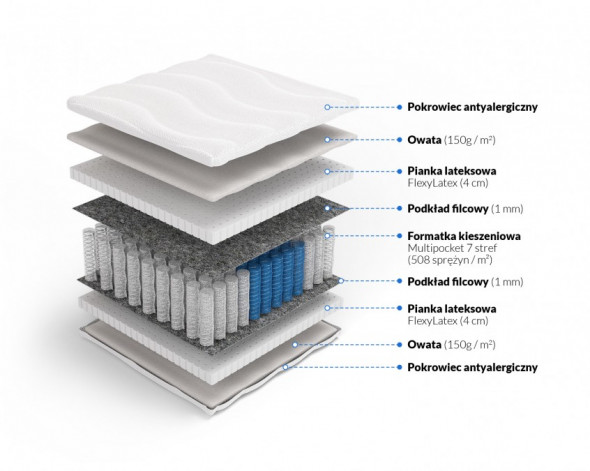 Pokrowiec antyalergiczny

Owata (150g / m²)

Pianka lateksowa
FlexyLatex (4 cm)

Podkład filcowy (1 mm)

Formatka kieszeniowa
Multipocket 7 stref
(508 sprężyn / m²)

Podkład filcowy (1 mm)

Pianka lateksowa
FlexyLatex (4 cm)

Owata (150g / m²)

Pokrowiec antyalergiczny