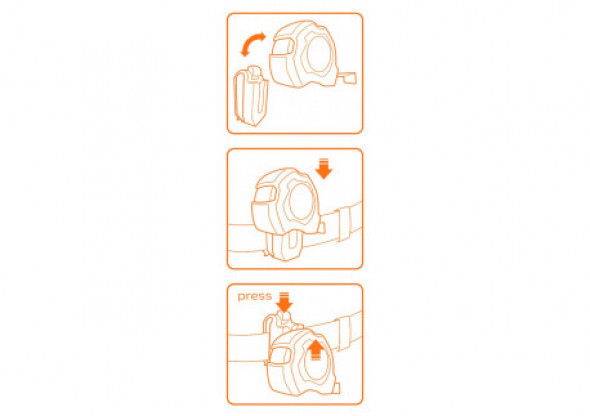 press