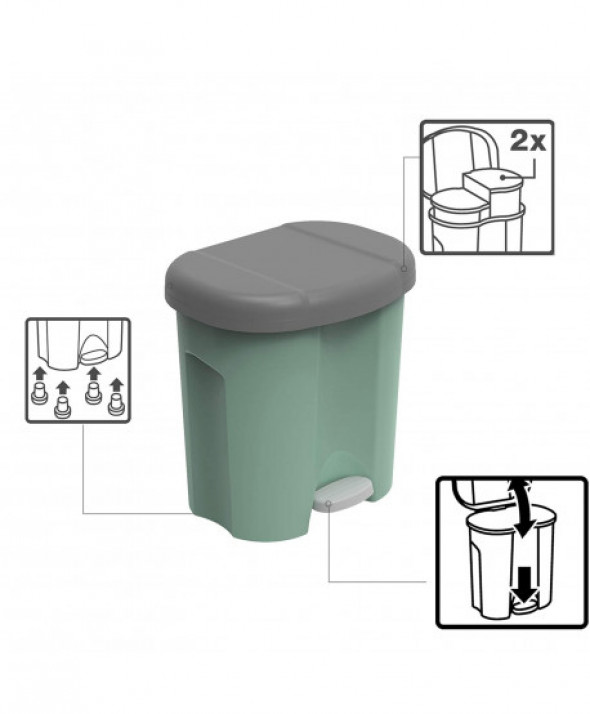 2x