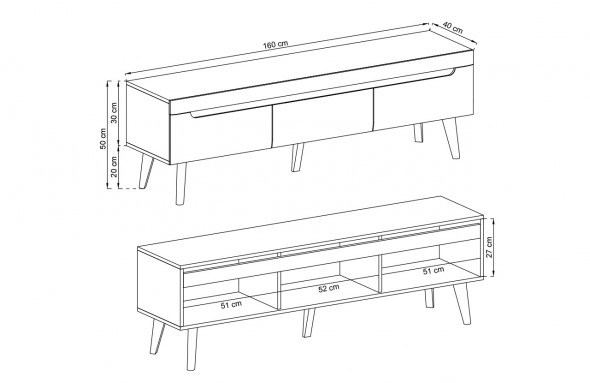 160 cm
40 cm
50 cm
30 cm
20 cm
27 cm
51 cm
52 cm
51 cm