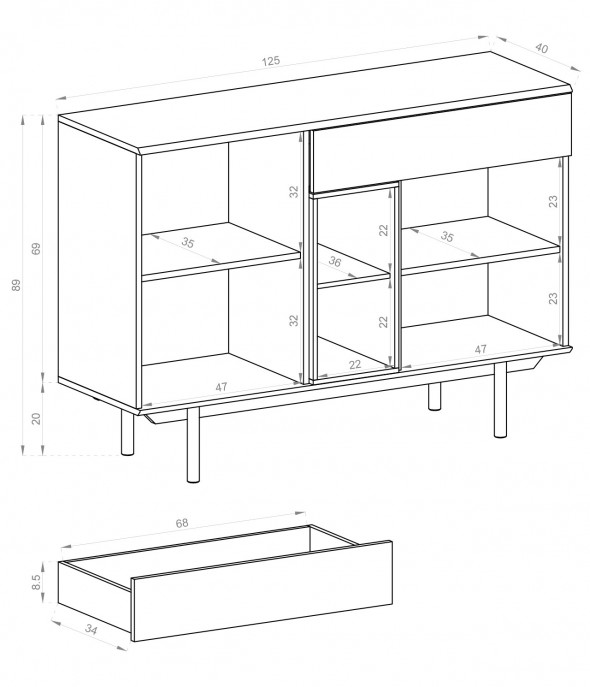 125
40
89
69
20
32
35
32
47
22
36
22
22
23
35
23
47
68
8.5
34